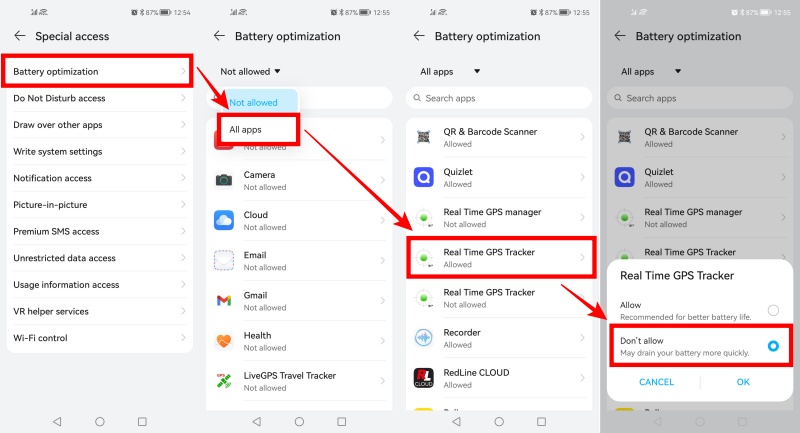 87% 12:54

Special access

Battery optimization

Do Not Disturb access

Draw over other apps

Write system settings

Notification access

Picture-in-picture

Premium SMS access

Unrestricted data access

Usage information access

VR helper services

Wi-Fi control

87% 12:55

Battery optimization

Not allowed

Not allowed

All apps

Not allowed

Camera
Not allowed

Cloud
Not allowed

Email
Not allowed

Gmail
Not allowed

Health
Not allowed

LiveGPS Travel Tracker
Not allowed

87% 12:55

Battery optimization

All apps

Search apps

QR & Barcode Scanner
Allowed

Quizlet
Allowed

Real Time GPS manager
Not allowed

Real Time GPS Tracker
Allowed

Real Time GPS Tracker
Not allowed

Recorder
Allowed

RedLine CLOUD
Allowed

87% 12:55

Battery optimization

All apps

Search apps

QR & Barcode Scanner
Allowed

Quizlet
Allowed

Real Time GPS manager
Not allowed

Real Time GPS Tracker

Real Time GPS Tracker

Allow
Recommended for better battery life.

Don't allow
May drain your battery more quickly.

CANCEL

OK